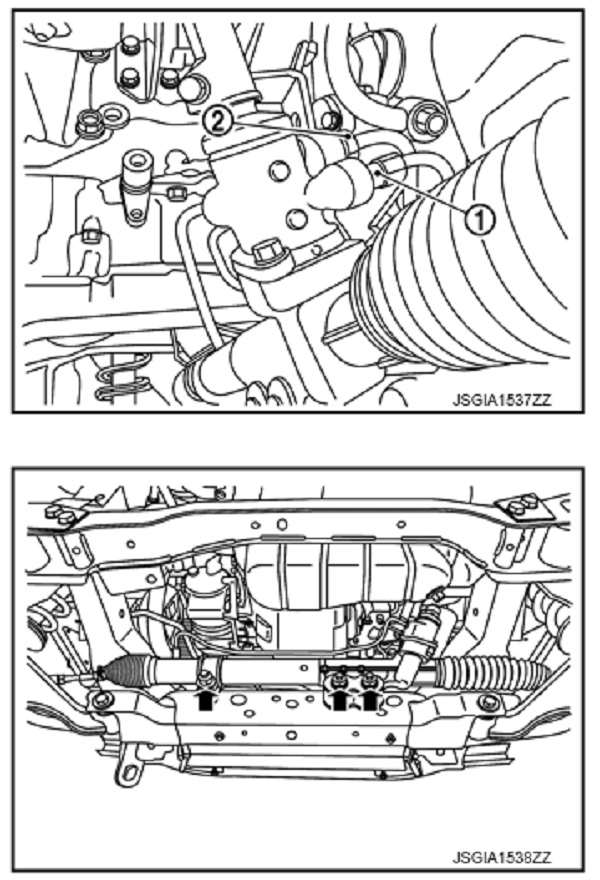 2

1

JSGIA1537ZZ

JSGIA1538ZZ