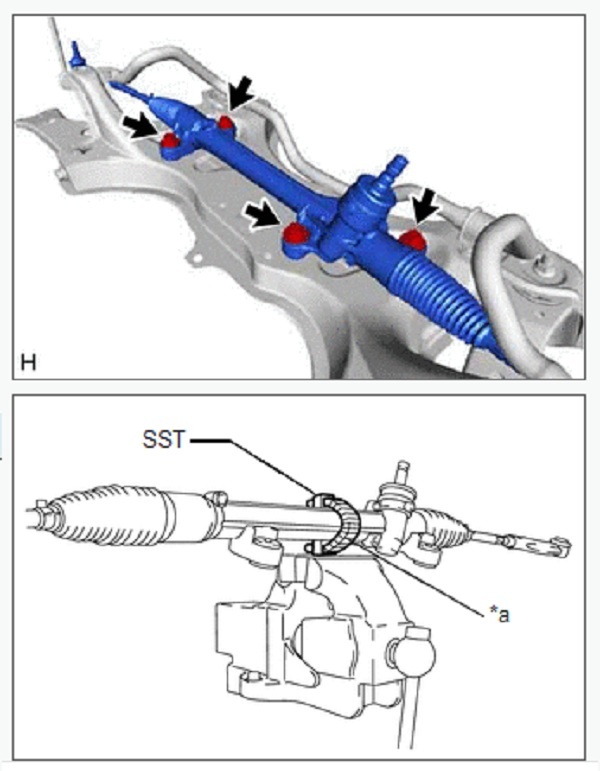 H

SST

*a