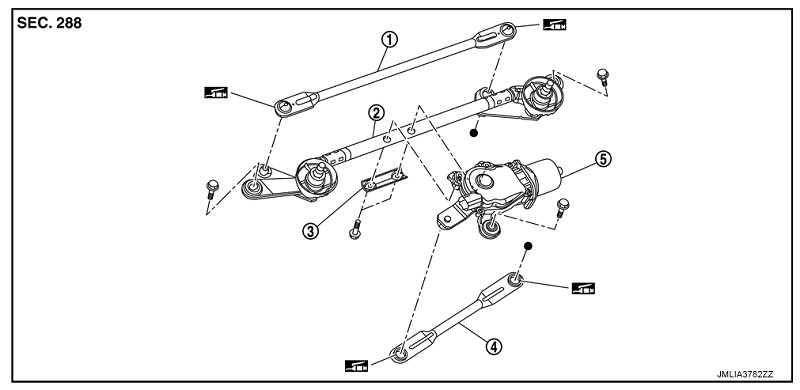 SEC. 288

1
2
3
4
5

JMLIA3782ZZ