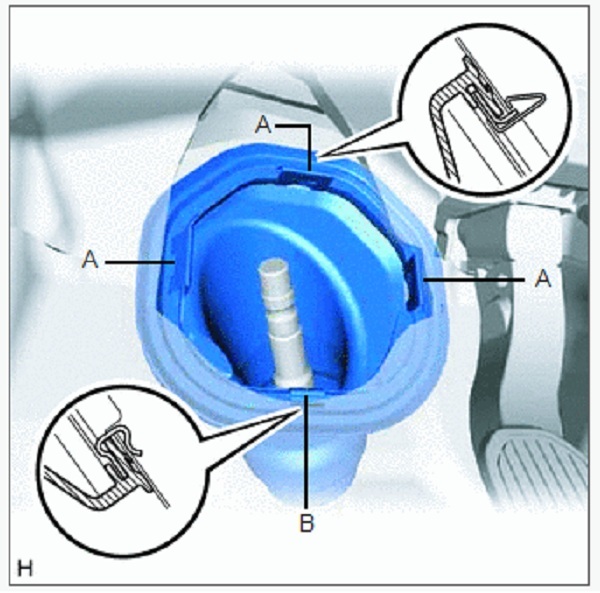 A
A
A
B
H