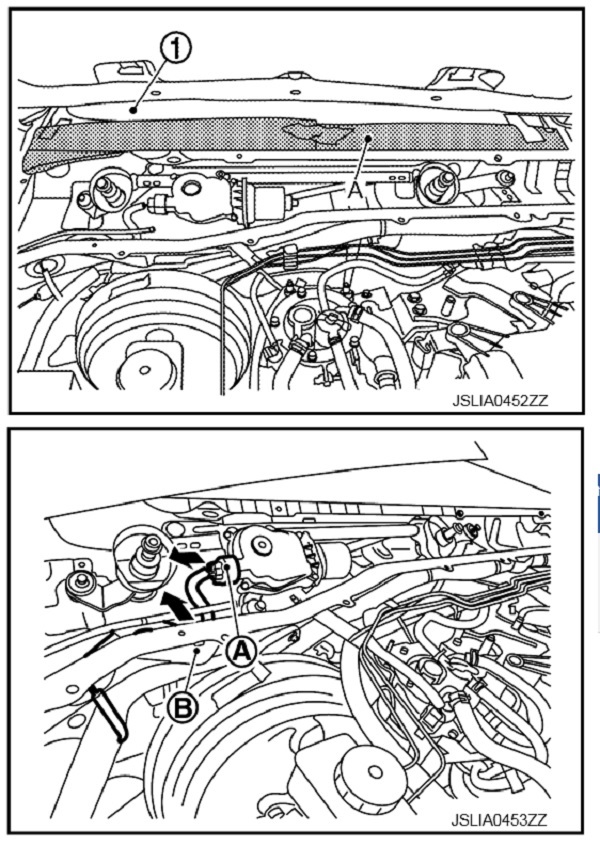 1
A
JSLIA0452ZZ

A
B
JSLIA0453ZZ