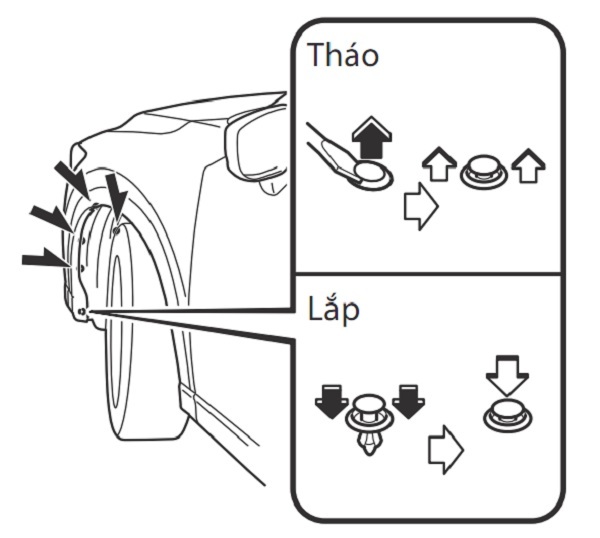 Tháo

Lắp