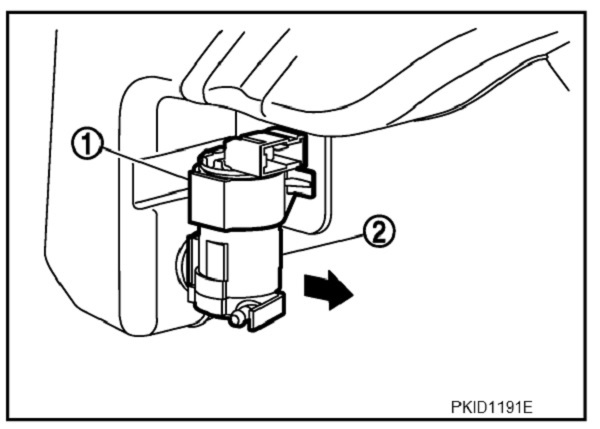 ①

②

PKID1191E