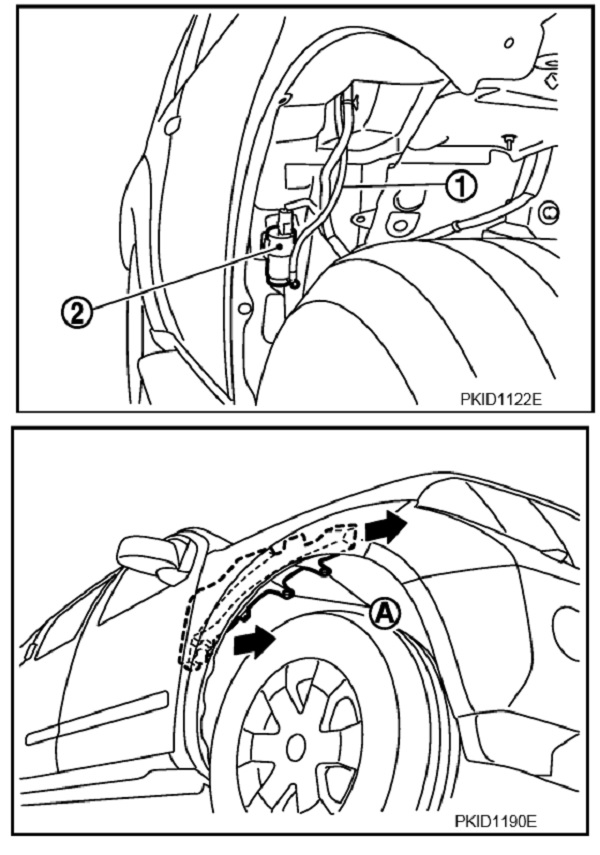 1
2
PKID1122E

A
PKID1190E