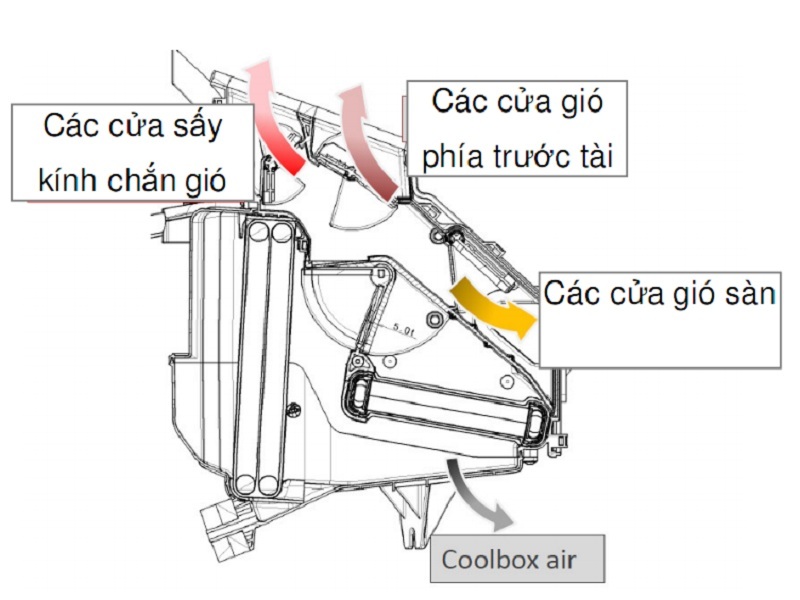 Các cửa sấy kính chắn gió

Các cửa gió phía trước tài

Các cửa gió sàn

5.0t

Coolbox air