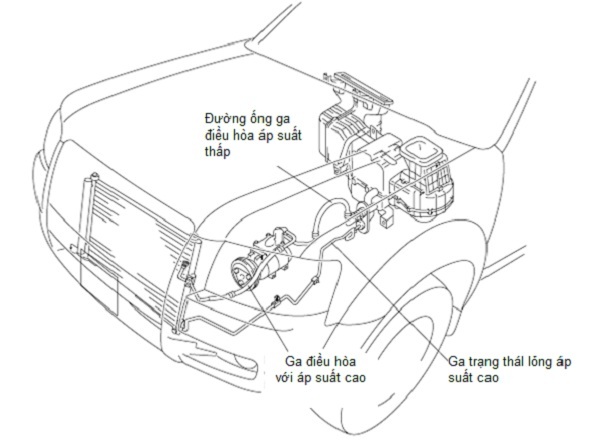 Đường ống ga điều hòa áp suất thấp

Ga điều hòa với áp suất cao

Ga trạng thái lỏng áp suất cao