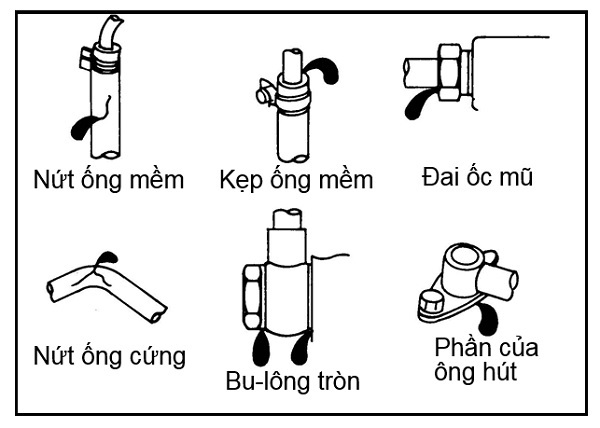 Nứt ống mềm

Kẹp ống mềm

Đai ốc mũ

Nứt ống cứng

Bu-lông tròn

Phần của ông hút