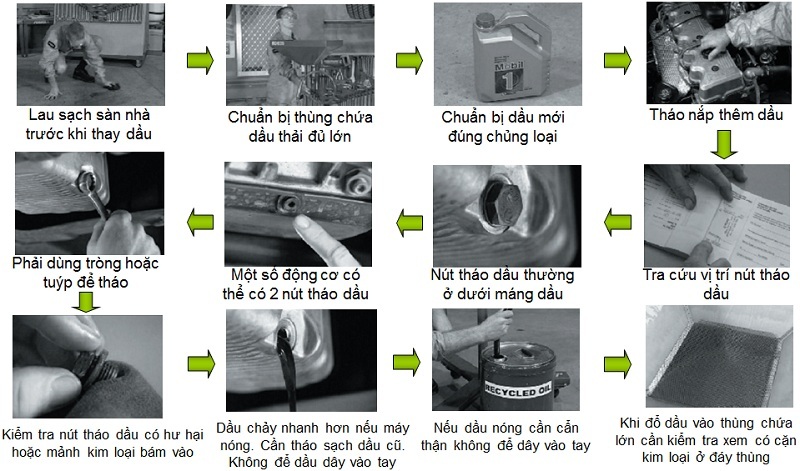 Lau sạch sàn nhà trước khi thay dầu

Chuẩn bị thùng chứa dầu thải đủ lớn

Mobil 1

Chuẩn bị dầu mới đúng chủng loại

Tháo nắp thêm dầu

Tra cứu vị trí nút tháo dầu

Nút tháo dầu thường ở dưới máng dầu

Một số động cơ có thể có 2 nút tháo dầu

Phải dùng tròng hoặc tuýp để tháo

Kiểm tra nút tháo dầu có hư hại hoặc mảnh kim loại bám vào

Dầu chảy nhanh hơn nếu máy nóng. Cần tháo sạch dầu cũ. Không để dầu dây vào tay

RECYCLED OIL

Nếu dầu nóng cần cẩn thận không để dây vào tay

Khi đổ dầu vào thùng chứa lớn cần kiểm tra xem có cặn kim loại ở đáy thùng