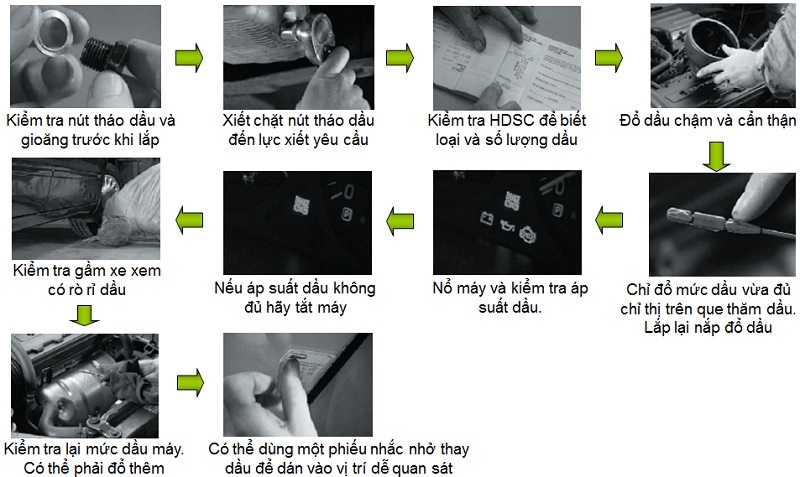 Kiểm tra nút tháo dầu và gioăng trước khi lắp

Xiết chặt nút tháo dầu đến lực xiết yêu cầu

Kiểm tra HDSC để biết loại và số lượng dầu

Đổ dầu chậm và cẩn thận

Chỉ đổ mức dầu vừa đủ chỉ thị trên que thăm dầu. Lắp lại nắp đổ dầu

Nổ máy và kiểm tra áp suất dầu.

Nếu áp suất dầu không đủ hãy tắt máy

Kiểm tra gầm xe xem có rò rỉ dầu

Kiểm tra lại mức dầu máy. Có thể phải đổ thêm

Có thể dùng một phiếu nhắc nhở thay dầu để dán vào vị trí dễ quan sát