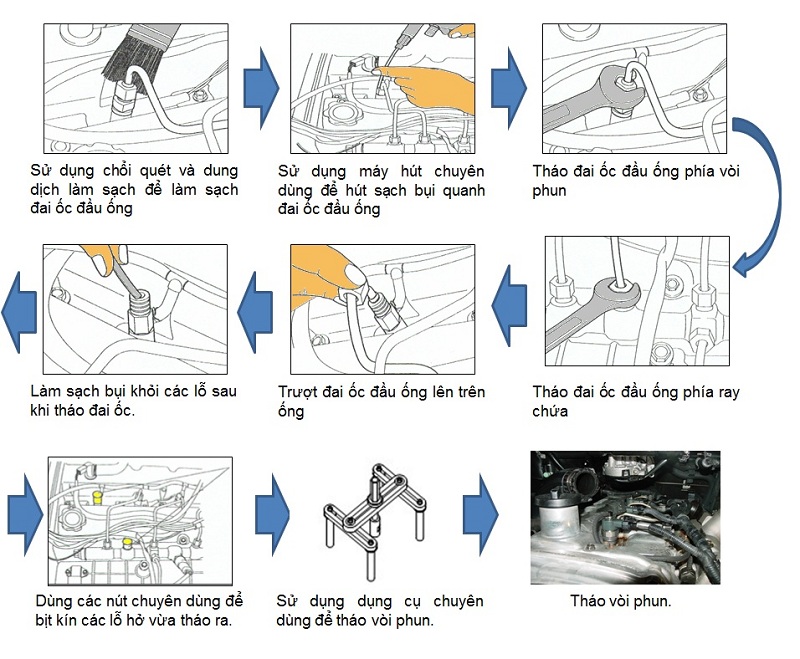 Sử dụng chổi quét và dung dịch làm sạch để làm sạch đai ốc đầu ống

Sử dụng máy hút chuyên dùng để hút sạch bụi quanh đai ốc đầu ống

Tháo đai ốc đầu ống phía vòi phun

Tháo đai ốc đầu ống phía ray chứa

Trượt đai ốc đầu ống lên trên ống

Làm sạch bụi khỏi các lỗ sau khi tháo đai ốc.

Dùng các nút chuyên dùng để bịt kín các lỗ hở vừa tháo ra.

Sử dụng dụng cụ chuyên dùng để tháo vòi phun.

Tháo vòi phun.