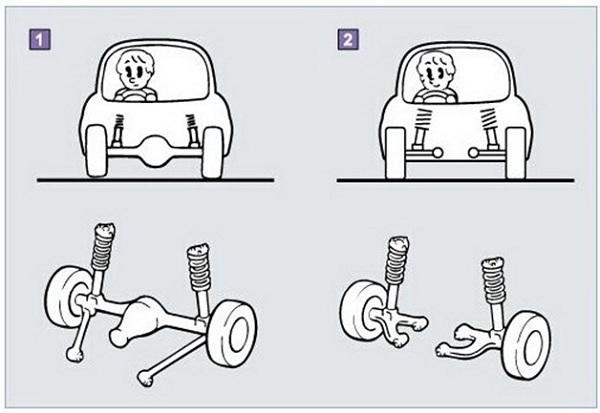 1

2