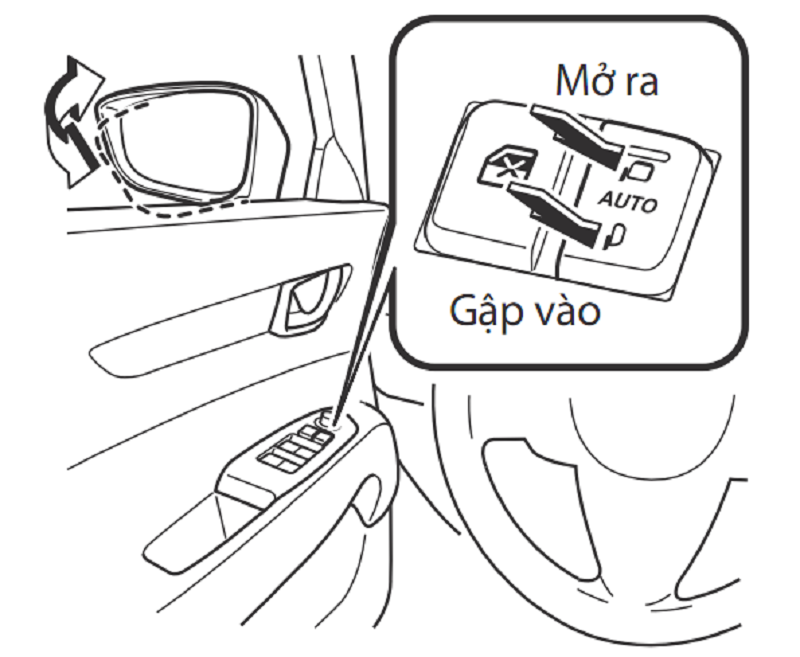 Mở ra

AUTO

Gập vào