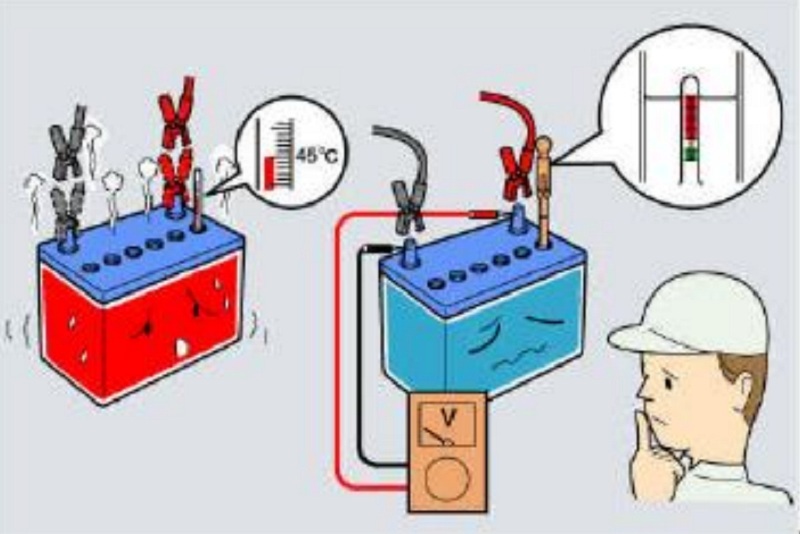 45°C

V