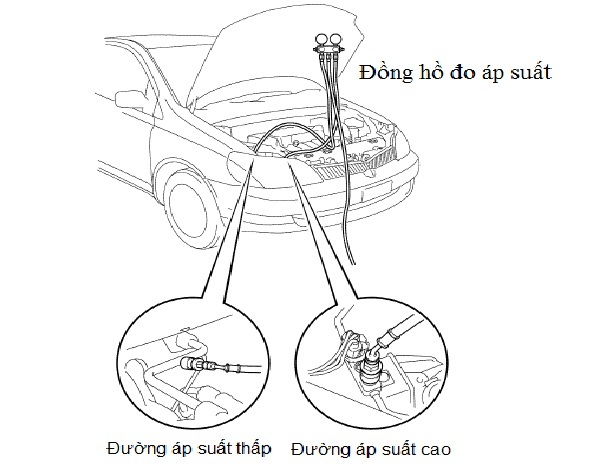 Đồng hồ đo áp suất

Đường áp suất thấp

Đường áp suất cao