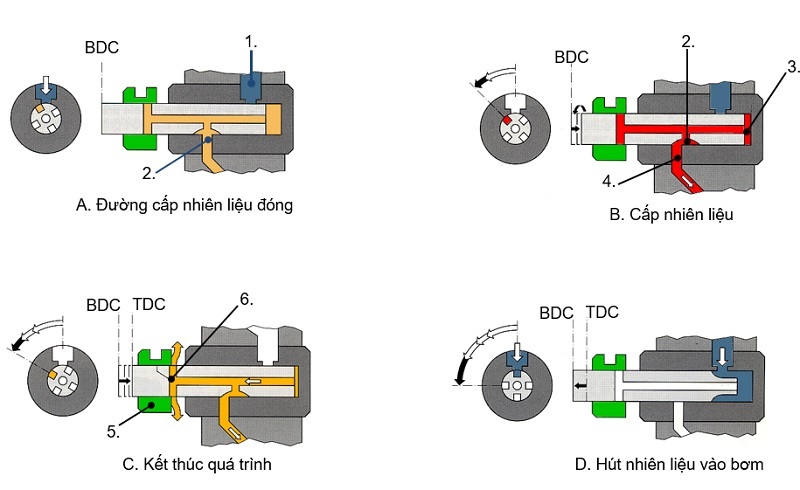 BDC

1.

2.

A. Đường cấp nhiên liệu đóng

BDC

2.

3.

4.

B. Cấp nhiên liệu

BDC TDC

6.

5.

C. Kết thúc quá trình

BDC TDC

D. Hút nhiên liệu vào bơm