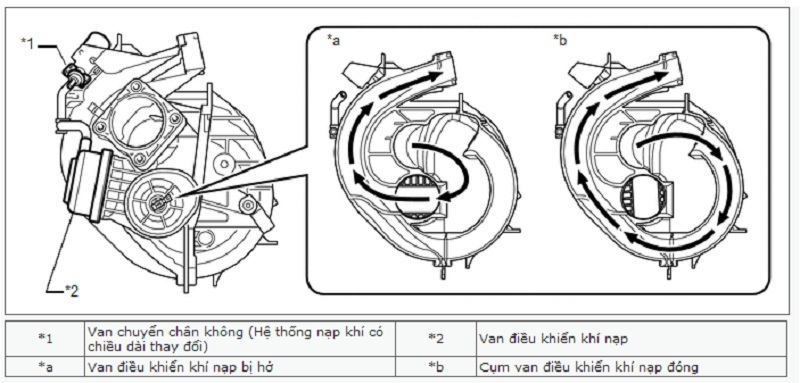 *1

*2

*a

*b

| *1 | Van chuyển chân không (Hệ thống nạp khí có chiều dài thay đổi) | *2 | Van điều khiển khí nạp |
|---|---|---|---|
| *a | Van điều khiển khí nạp bị hở | *b | Cụm van điều khiển khí nạp đóng |