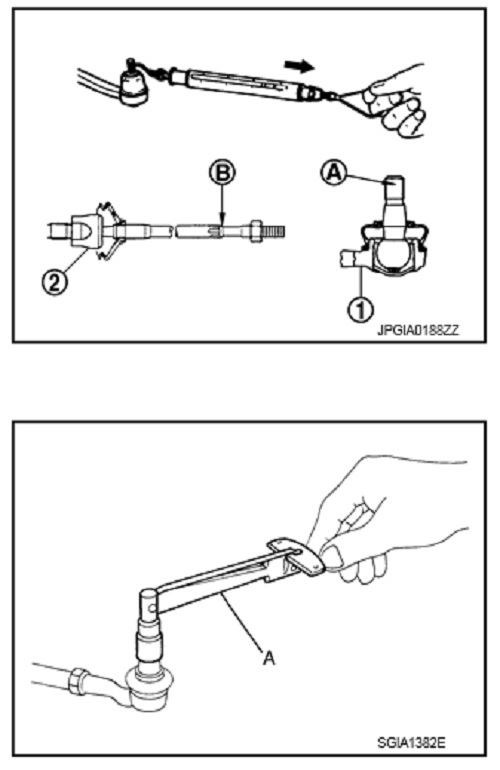 B

A

2

1

JPGIA0188ZZ

A

SGIA1382E