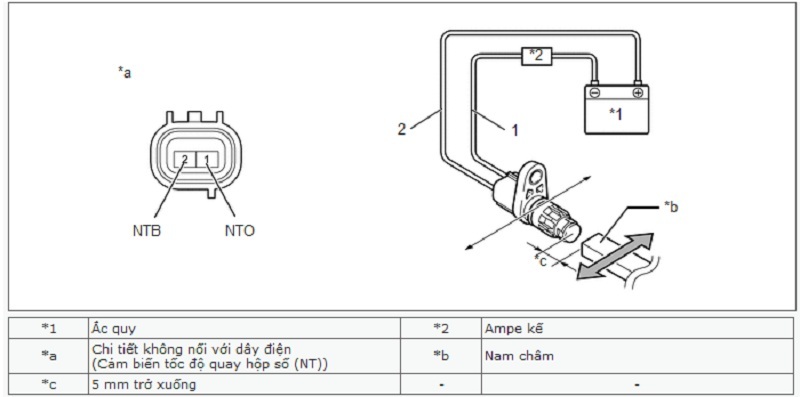 *a

2 1

NTB NTO

*2

*1

2

1

*b

*c

| *1 | Ắc quy | *2 | Ampe kế |
|---|---|---|---|
| *a | Chi tiết không nối với dây điện (Cảm biến tốc độ quay hộp số (NT)) | *b | Nam châm |
| *c | 5 mm trở xuống | - | - |