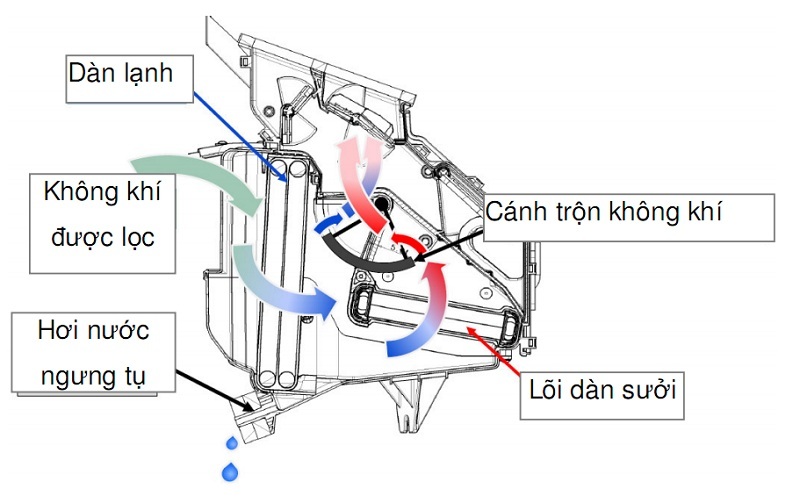 Dàn lạnh

Không khí được lọc

Cánh trộn không khí

Hơi nước ngưng tụ

Lõi dàn sưởi