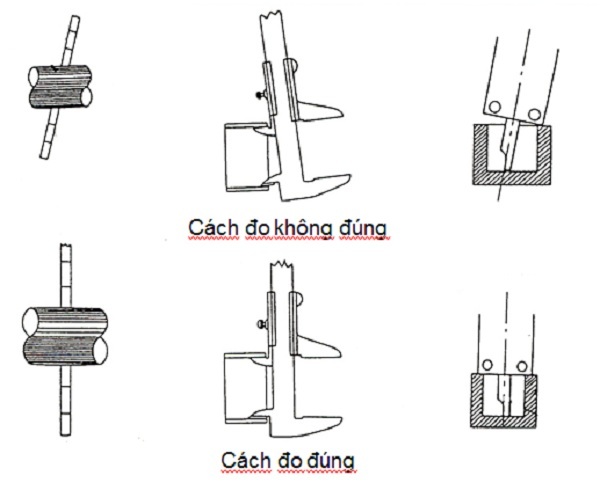 Cách đo không đúng

Cách đo đúng