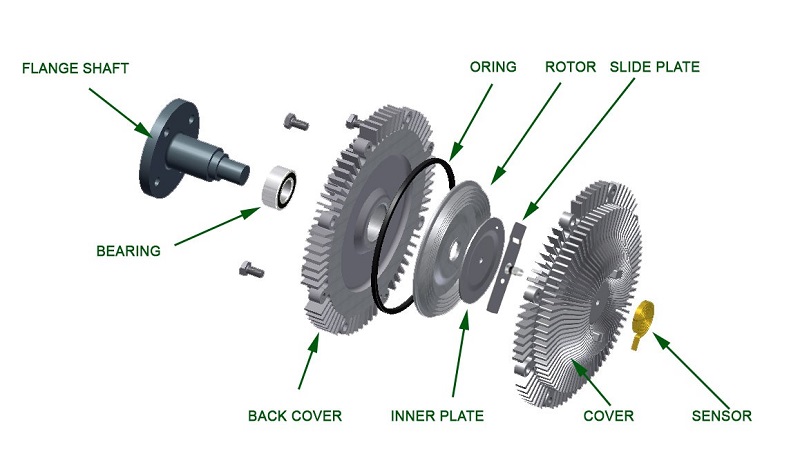 FLANGE SHAFT
ORING
ROTOR
SLIDE PLATE
BEARING
BACK COVER
INNER PLATE
COVER
SENSOR