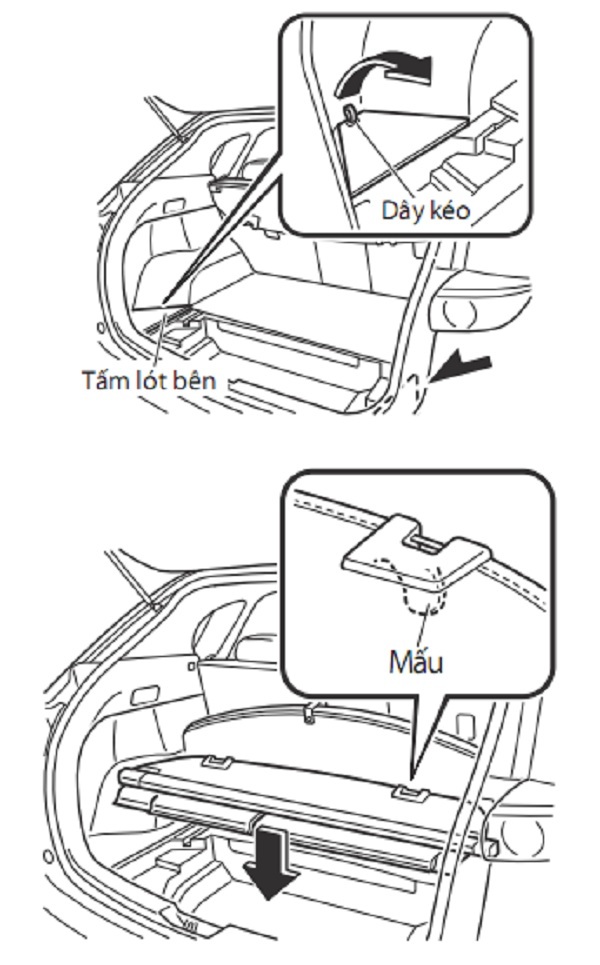 Dây kéo

Tấm lót bên

Mấu