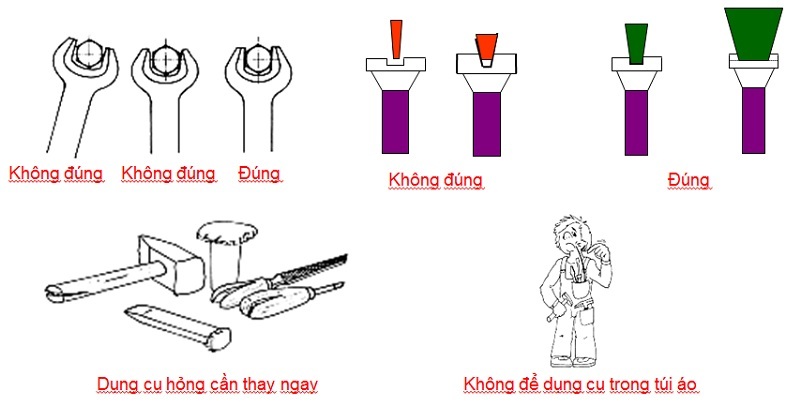 Không đúng Không đúng Đúng

Không đúng

Đúng

Dụng cụ hỏng cần thay ngay

Không để dụng cụ trong túi áo