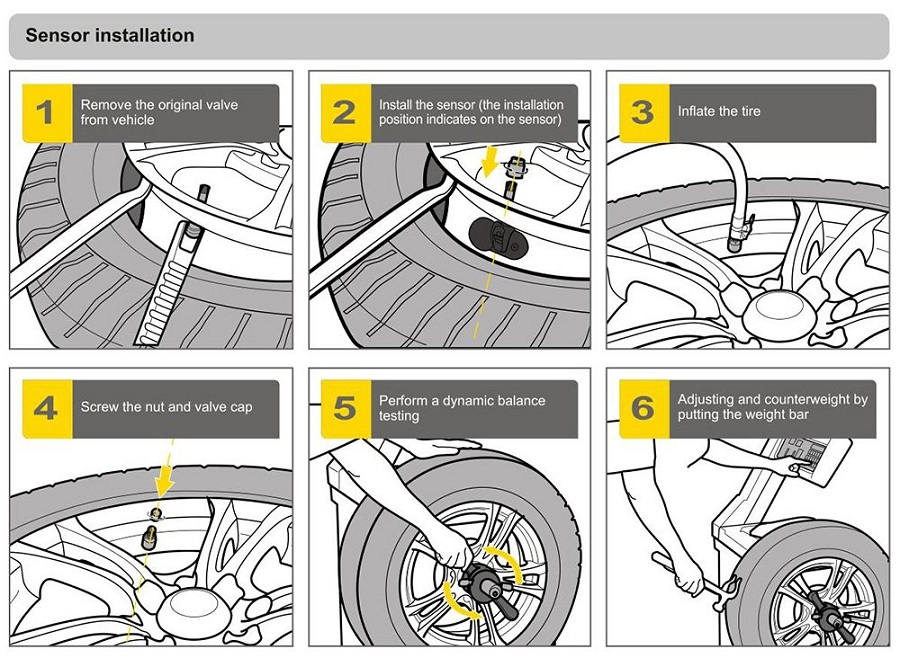 Sensor installation

1 Remove the original valve from vehicle

2 Install the sensor (the installation position indicates on the sensor)

3 Inflate the tire

4 Screw the nut and valve cap

5 Perform a dynamic balance testing

6 Adjusting and counterweight by putting the weight bar