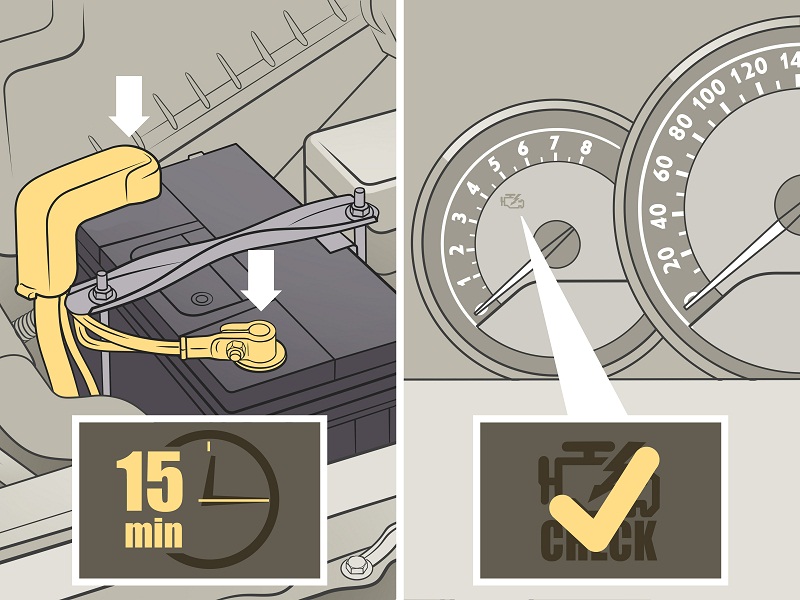 15 min

1 2 3 4 5 6 7 8

20 40 60 80 100 120 14

CHECK