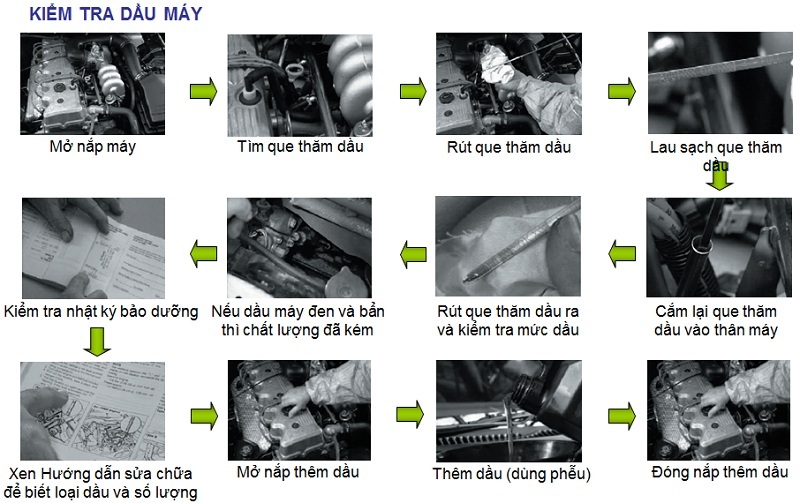 KIỂM TRA DẦU MÁY

Mở nắp máy

Tìm que thăm dầu

Rút que thăm dầu

Lau sạch que thăm dầu

Cắm lại que thăm dầu vào thân máy

Rút que thăm dầu ra và kiểm tra mức dầu

Nếu dầu máy đen và bẩn thì chất lượng đã kém

Kiểm tra nhật ký bảo dưỡng

Xen Hướng dẫn sửa chữa để biết loại dầu và số lượng

Mở nắp thêm dầu

Thêm dầu (dùng phễu)

Đóng nắp thêm dầu