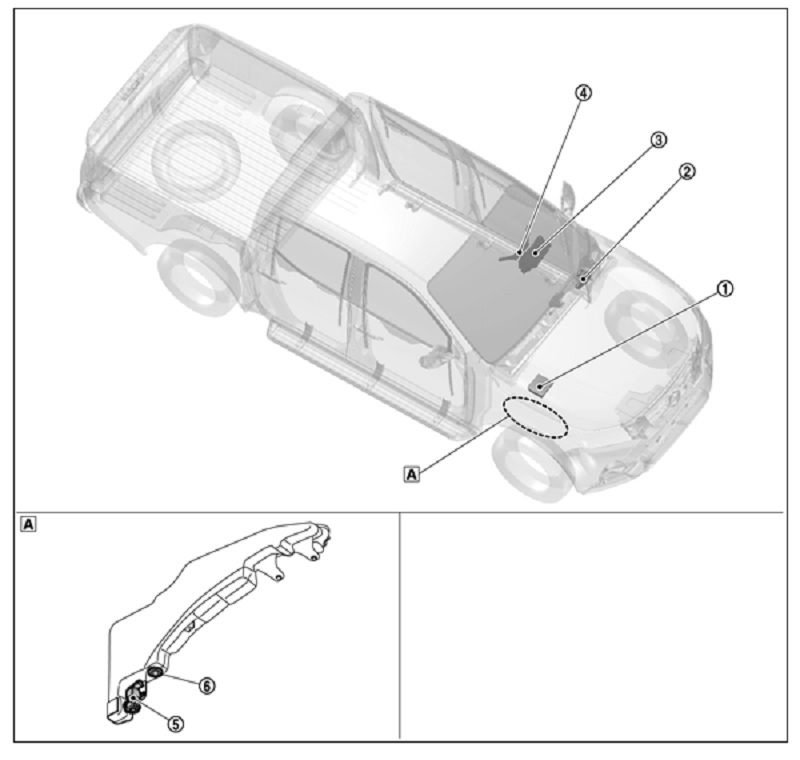 ④
③
②
①
A
A
⑥
⑤