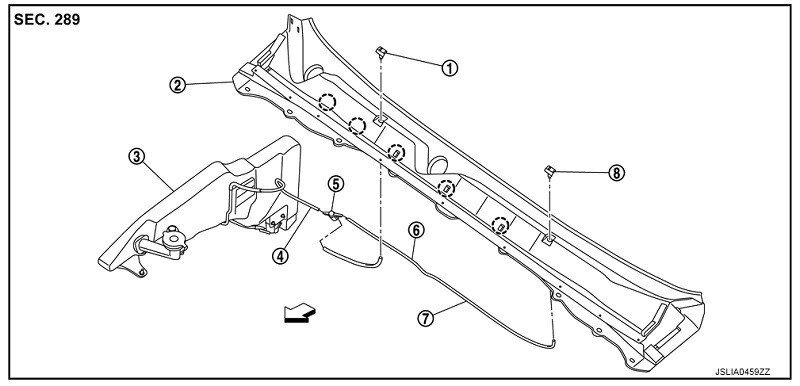 SEC. 289

①
②
③
④
⑤
⑥
⑦
⑧

JSLIA0459ZZ