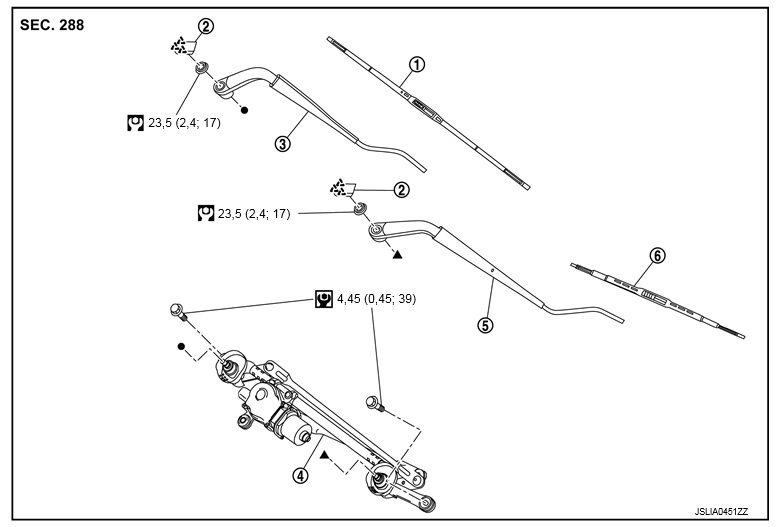 SEC. 288

2

1

23,5 (2,4; 17)

3

2

23,5 (2,4; 17)

6

4,45 (0,45; 39)

5

4

JSLIA0451ZZ