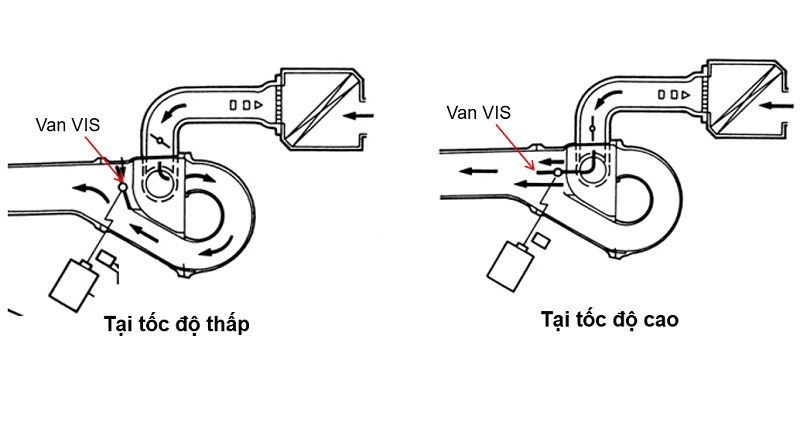 Van VIS

Tại tốc độ thấp

Van VIS

Tại tốc độ cao