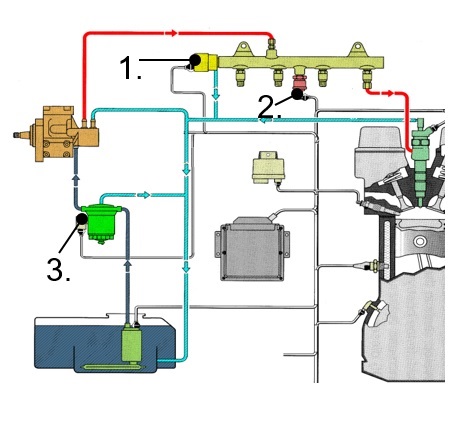 1.
2.
3.