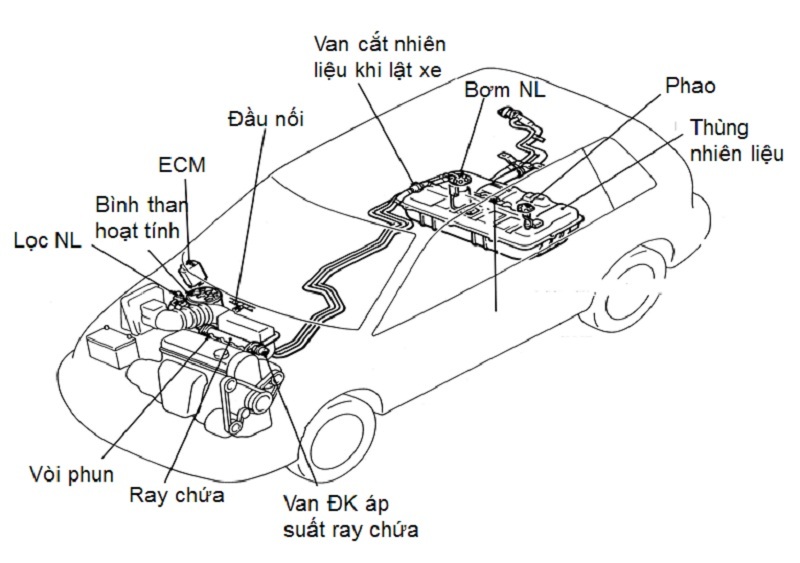 Van cắt nhiên liệu khi lật xe

Bơm NL

Phao

Thùng nhiên liệu

Đầu nối

ECM

Bình than hoạt tính

Lọc NL

Vòi phun

Ray chứa

Van ĐK áp suất ray chứa