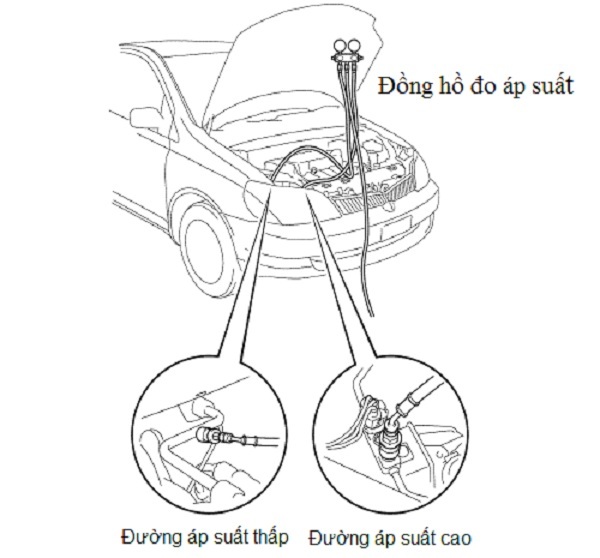 Đồng hồ đo áp suất

Đường áp suất thấp

Đường áp suất cao