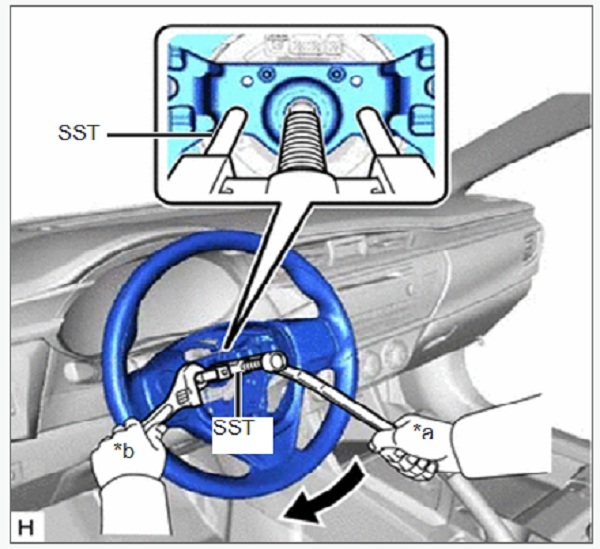 SST

SST

*b

*a

H