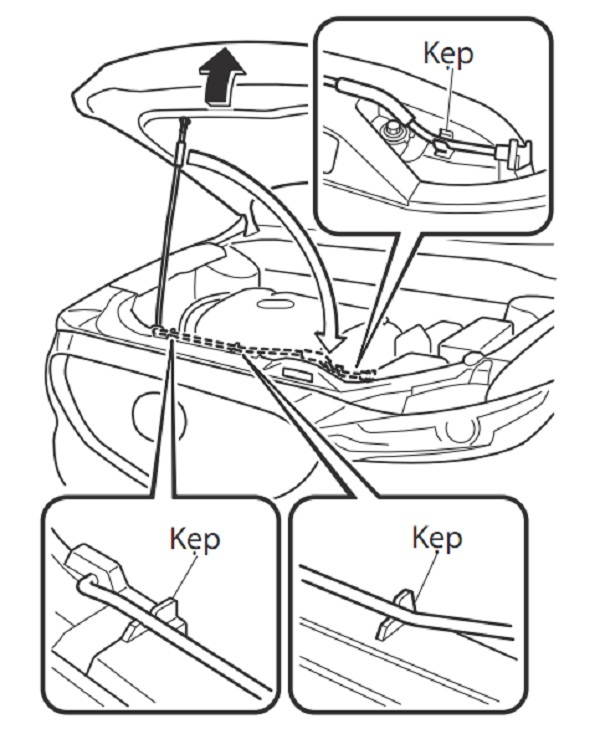 Kep

Kep

Kep