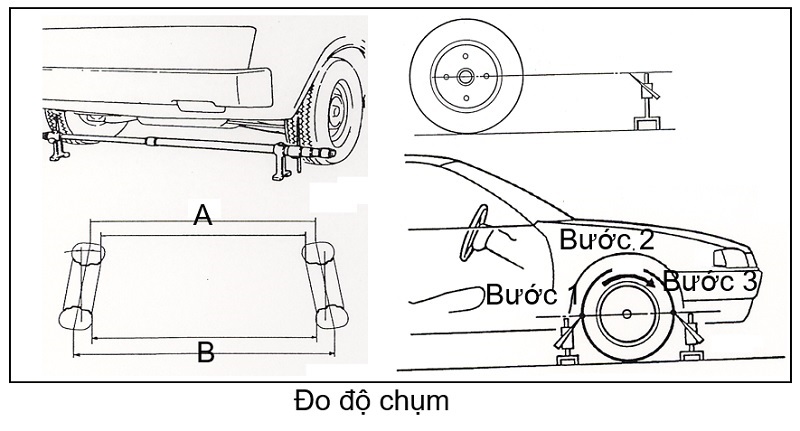 A

B

Bước 2

Bước 1

Bước 3

Đo độ chụm