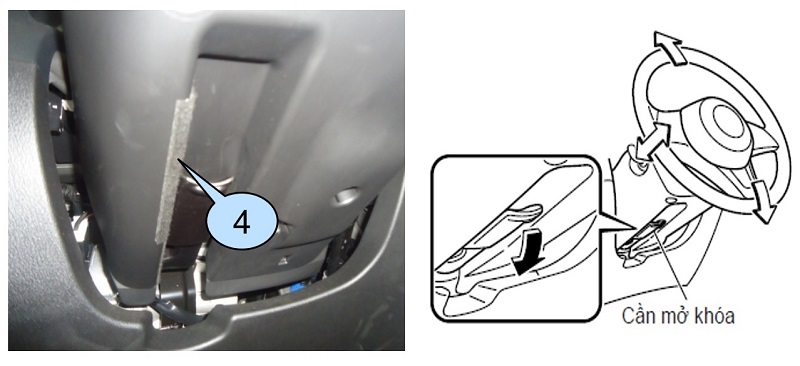 4

Cần mở khóa