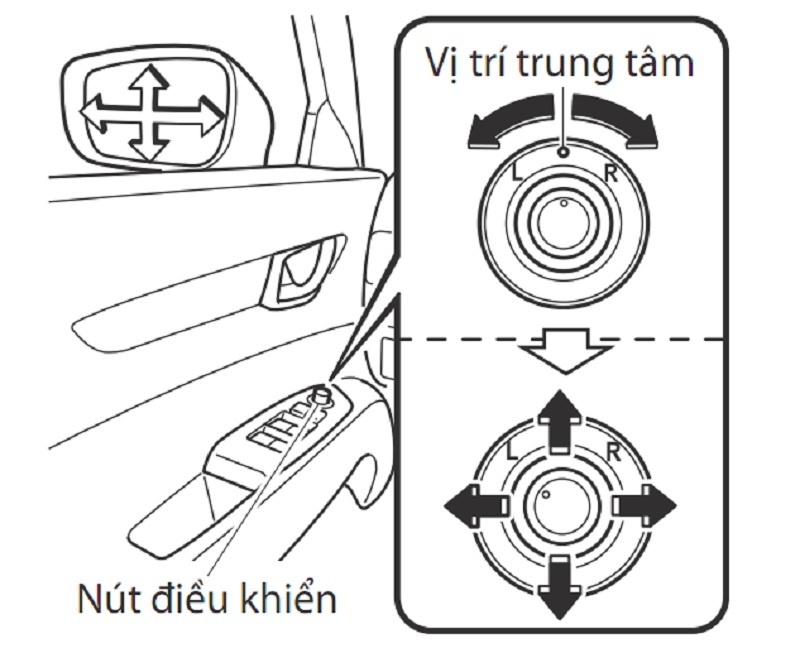 Vị trí trung tâm

L R

L R

Nút điều khiển