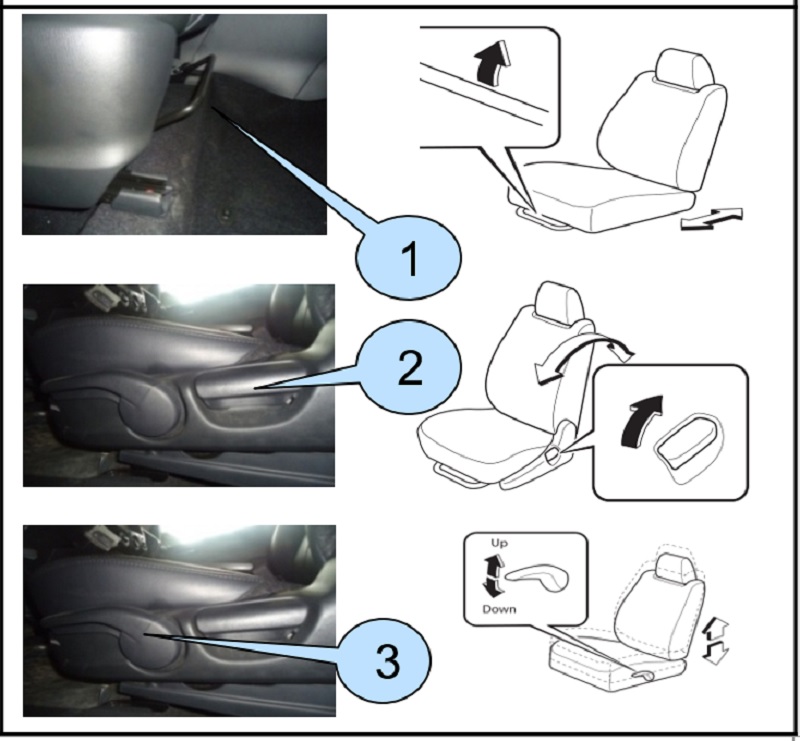 1

2

3

Up

Down