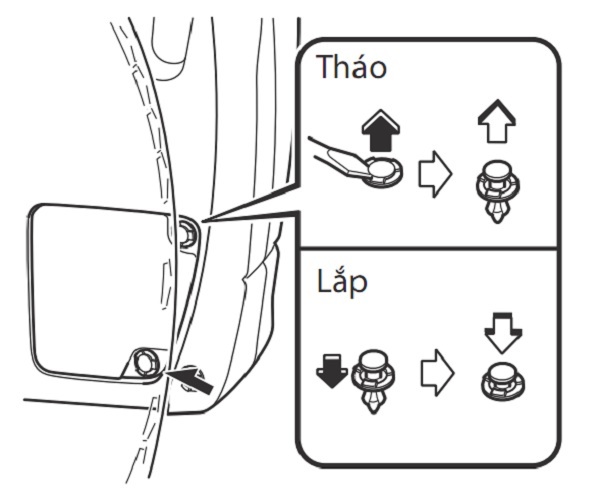 Tháo

Lắp