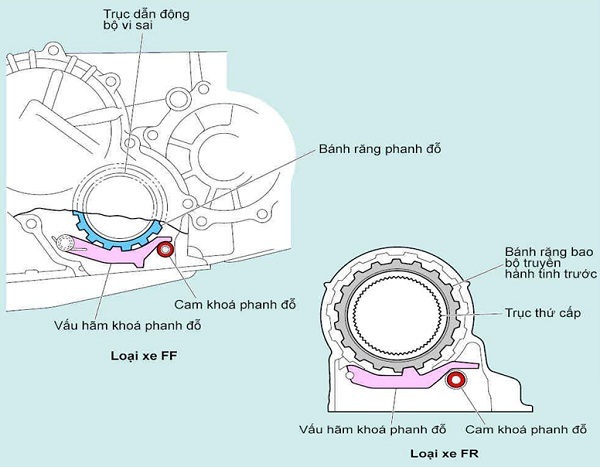 Trục dẫn động bộ vi sai

Bánh răng phanh đỗ

Cam khoá phanh đỗ

Vấu hãm khoá phanh đỗ

Loại xe FF

Bánh răng bao bộ truyền hành tinh trước

Trục thứ cấp

Vấu hãm khoá phanh đỗ

Cam khoá phanh đỗ

Loại xe FR