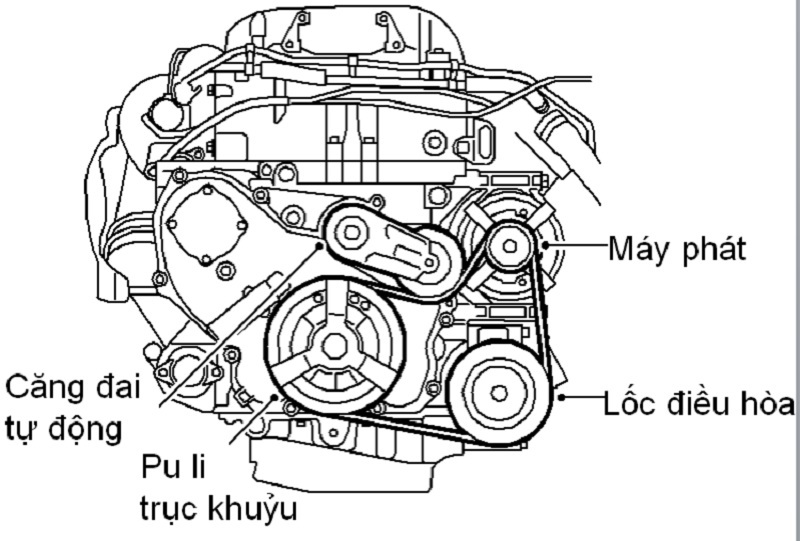 Máy phát

Căng đai tự động

Lốc điều hòa

Pu li trục khuỷu