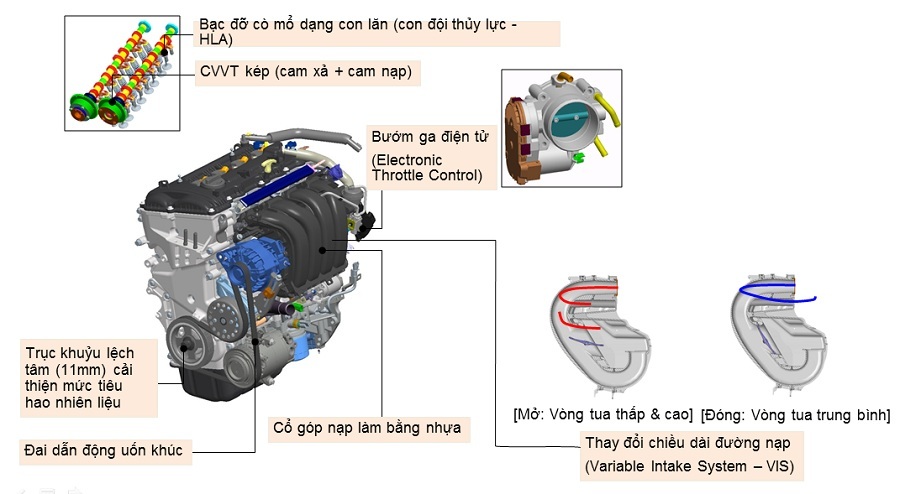 Bạc đỡ cò mổ dạng con lăn (con đội thủy lực - HLA)

CVVT kép (cam xả + cam nạp)

Bướm ga điện tử (Electronic Throttle Control)

Trục khuỷu lệch tâm (11mm) cải thiện mức tiêu hao nhiên liệu

Đai dẫn động uốn khúc

Cổ góp nạp làm bằng nhựa

[Mở: Vòng tua thấp & cao]

[Đóng: Vòng tua trung bình]

Thay đổi chiều dài đường nạp (Variable Intake System – VIS)