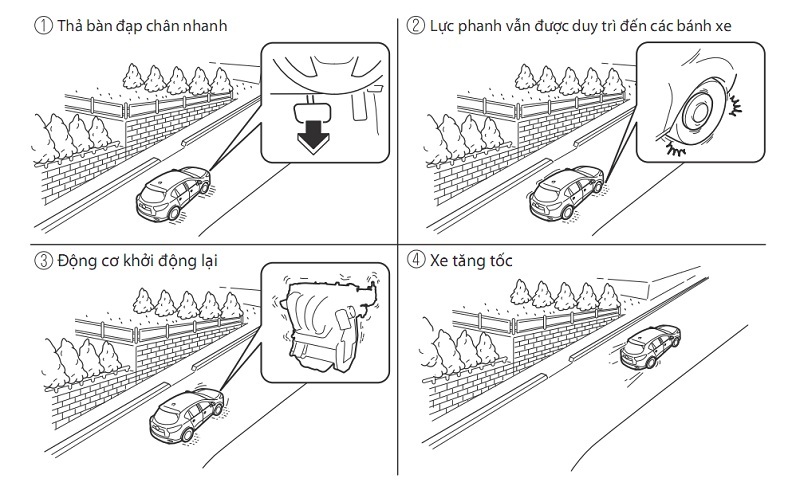 ① Thả bàn đạp chân nhanh

② Lực phanh vẫn được duy trì đến các bánh xe

③ Động cơ khởi động lại

④ Xe tăng tốc