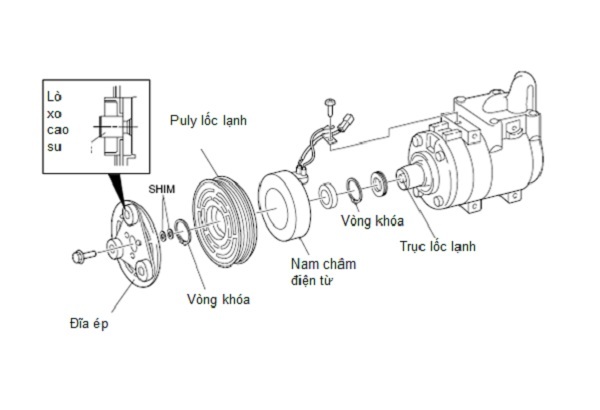 Lò xo cao su

Puly lốc lạnh

SHIM

Vòng khóa

Trục lốc lạnh

Nam châm điện từ

Vòng khóa

Đĩa ép