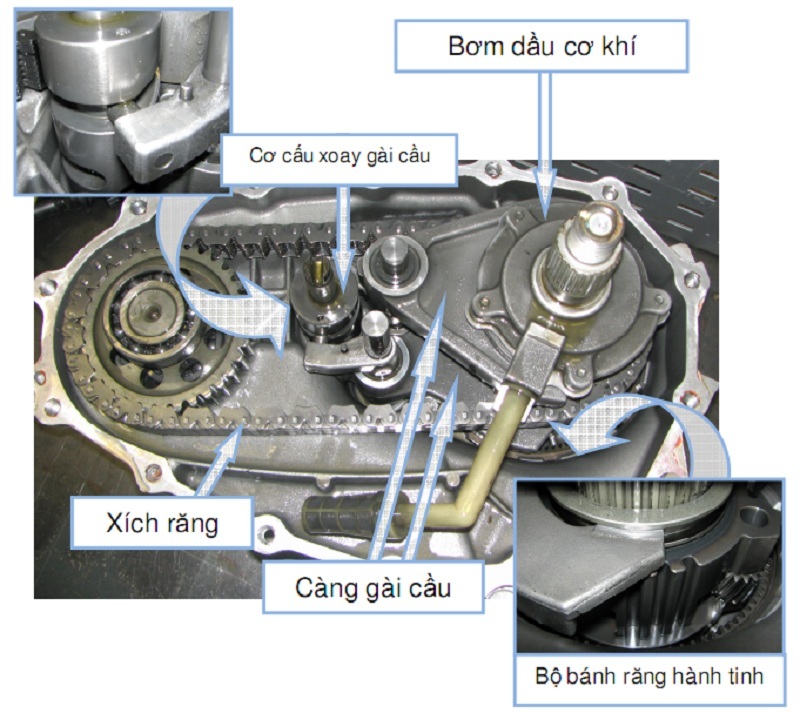 Bơm dầu cơ khí

Cơ cấu xoay gài cầu

Xích răng

Càng gài cầu

Bộ bánh răng hành tinh